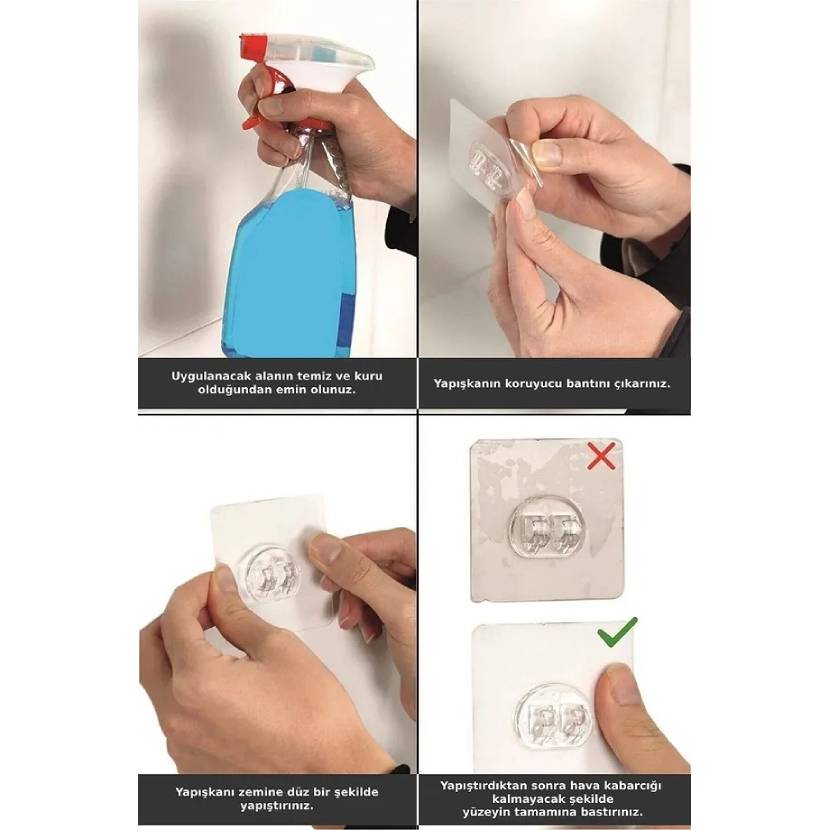 Uygulanacak alanın temiz ve kuru olduğundan emin olunuz.

Yapışkanın koruyucu bantını çıkarınız.

Yapışkanı zemine düz bir şekilde yapıştırınız.

Yapıştırdıktan sonra hava kabarcığı kalmayacak şekilde yüzeyin tamamına bastırınız.