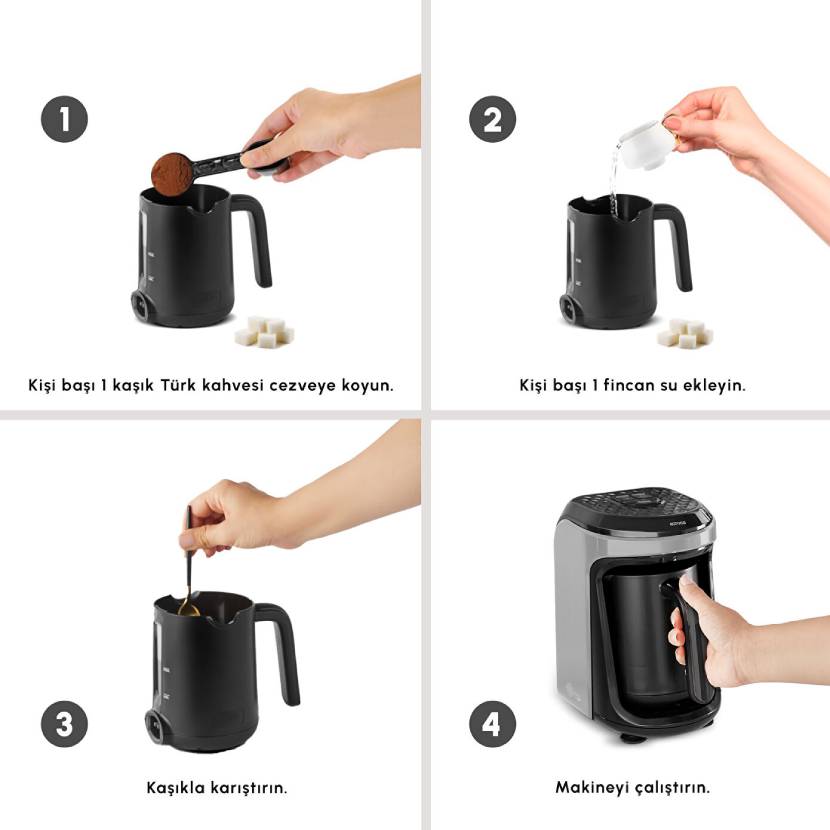 1

Kişi başı 1 kaşık Türk kahvesi cezveye koyun.

2

Kişi başı 1 fincan su ekleyin.

3

Kaşıkla karıştırın.

4

Makineyi çalıştırın.