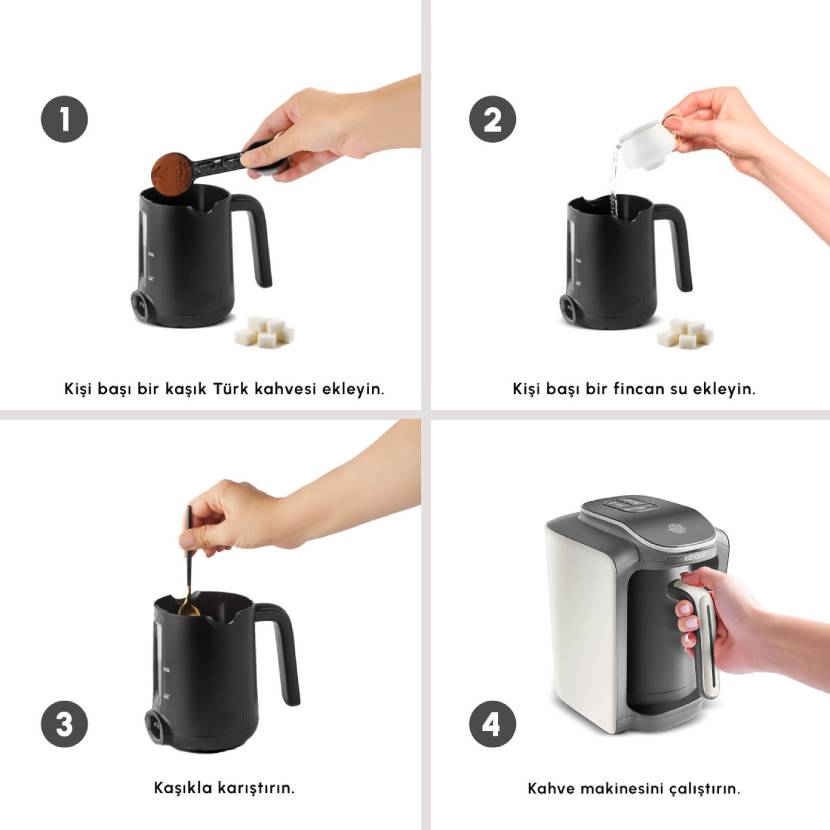 1

Kişi başı bir kaşık Türk kahvesi ekleyin.

2

Kişi başı bir fincan su ekleyin.

3

Kaşıkla karıştırın.

4

Kahve makinesini çalıştırın.