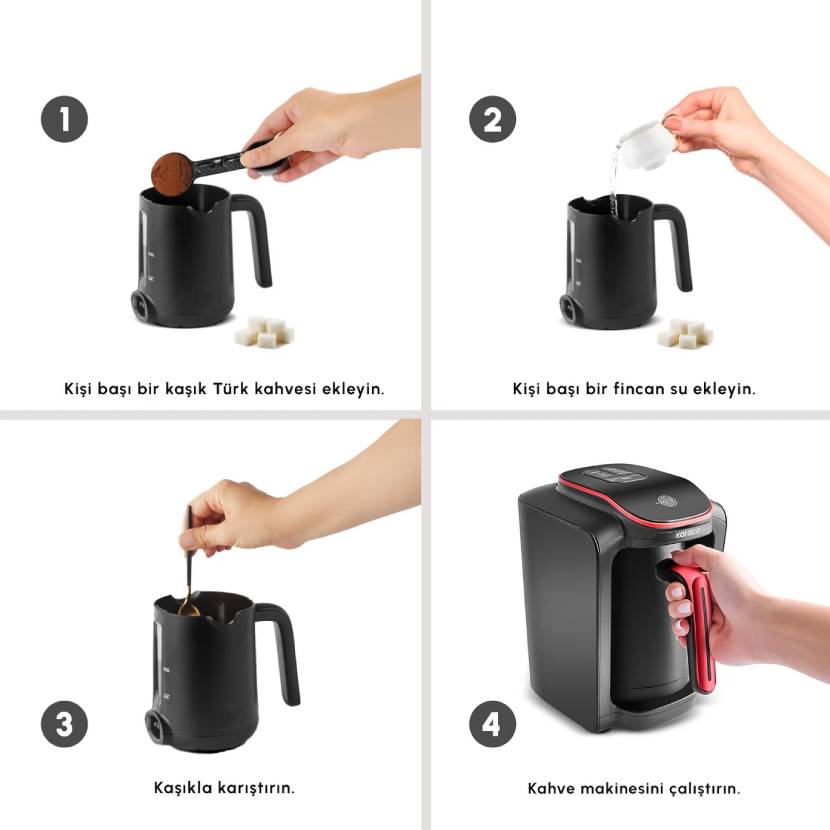 1

Kişi başı bir kaşık Türk kahvesi ekleyin.

2

Kişi başı bir fincan su ekleyin.

3

Kaşıkla karıştırın.

4

karaca

Kahve makinesini çalıştırın.