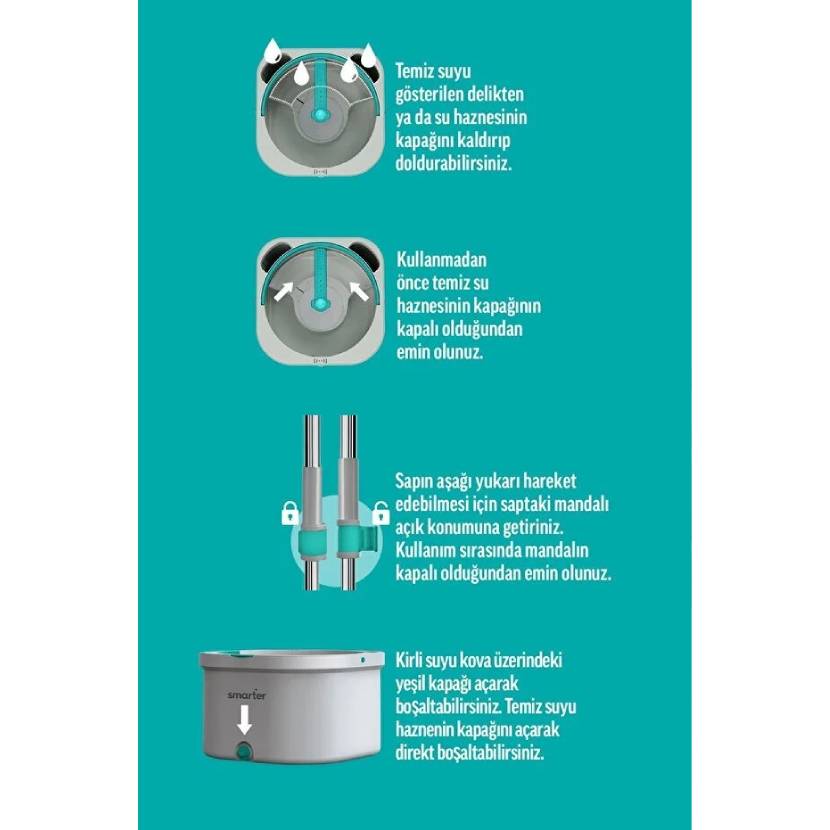 Temiz suyu gösterilen delikten ya da su haznesinin kapağını kaldırıp doldurabilirsiniz.

Kullanmadan önce temiz su haznesinin kapağının kapalı olduğundan emin olunuz.

Sapın aşağı yukarı hareket edebilmesi için saptaki mandalı açık konumuna getiriniz. Kullanım sırasında mandalın kapalı olduğundan emin olunuz.

smarter

Kirli suyu kova üzerindeki yeşil kapağı açarak boşaltabilirsiniz. Temiz suyu haznenin kapağını açarak direkt boşaltabilirsiniz.