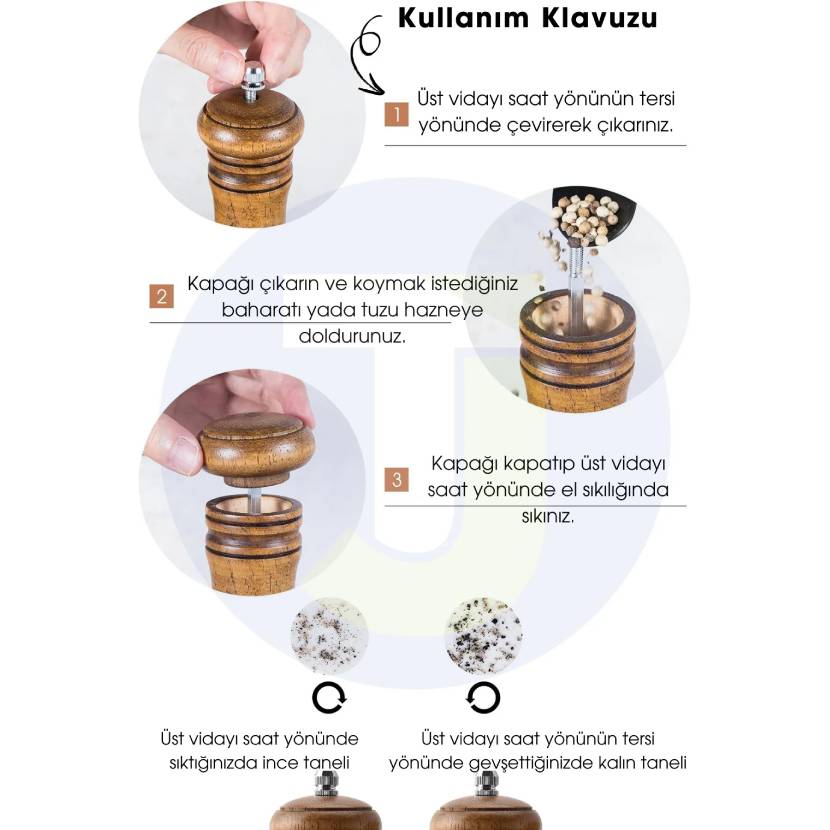 Kullanım Klavuzu

1 Üst vidayı saat yönünün tersi yönünde çevirerek çıkarınız.

2 Kapağı çıkarın ve koymak istediğiniz baharatı yada tuzu hazneye doldurunuz.

3 Kapağı kapatıp üst vidayı saat yönünde el sıkılığında sıkınız.

Üst vidayı saat yönünde sıktığınızda ince taneli

Üst vidayı saat yönünün tersi yönünde gevşettiğinizde kalın taneli